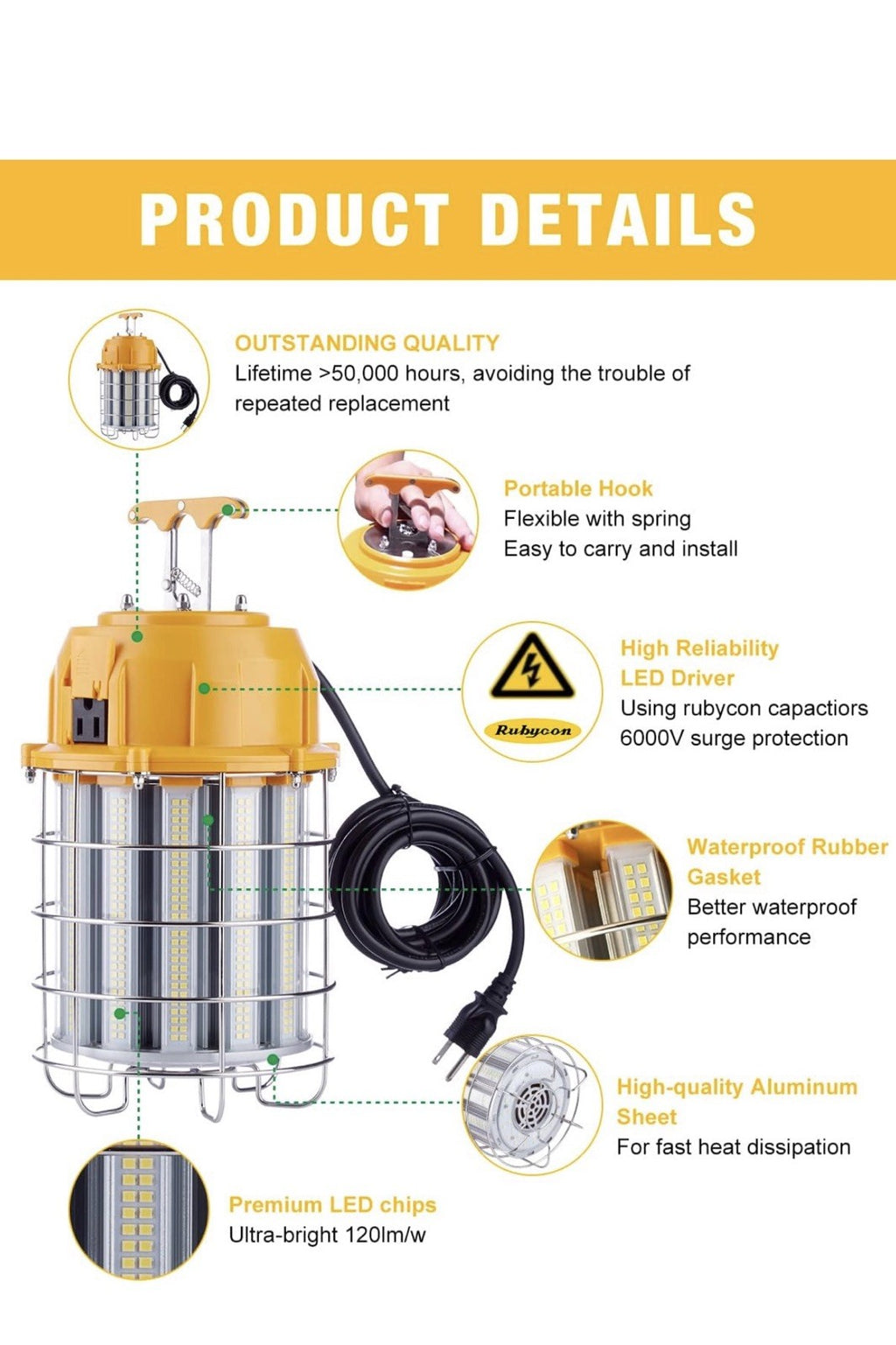 PRODUCT DETAILS

OUTSTANDING QUALITY
Lifetime >50,000 hours, avoiding the trouble of repeated replacement

Portable Hook
Flexible with spring
Easy to carry and install

Rubycon

High Reliability LED Driver
Using rubycon capactiors
6000V surge protection

Waterproof Rubber Gasket
Better waterproof performance

High-quality Aluminum Sheet
For fast heat dissipation

Premium LED chips
Ultra-bright 120lm/w