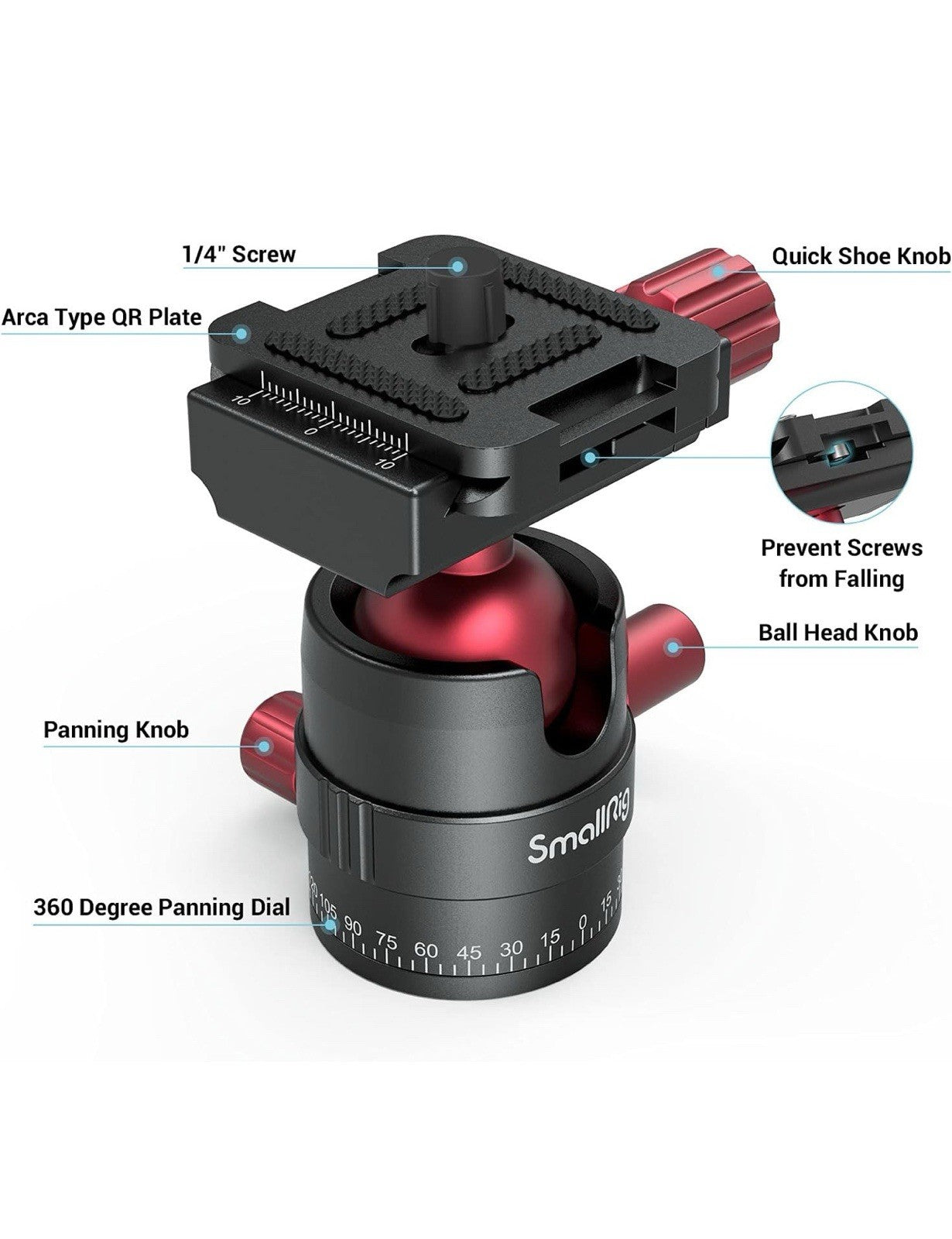 1/4" Screw

Quick Shoe Knob

Arca Type QR Plate

10 0 10

Prevent Screws from Falling

Ball Head Knob

Panning Knob

SmallRig

360 Degree Panning Dial

105 90 75 60 45 30 15 0 15