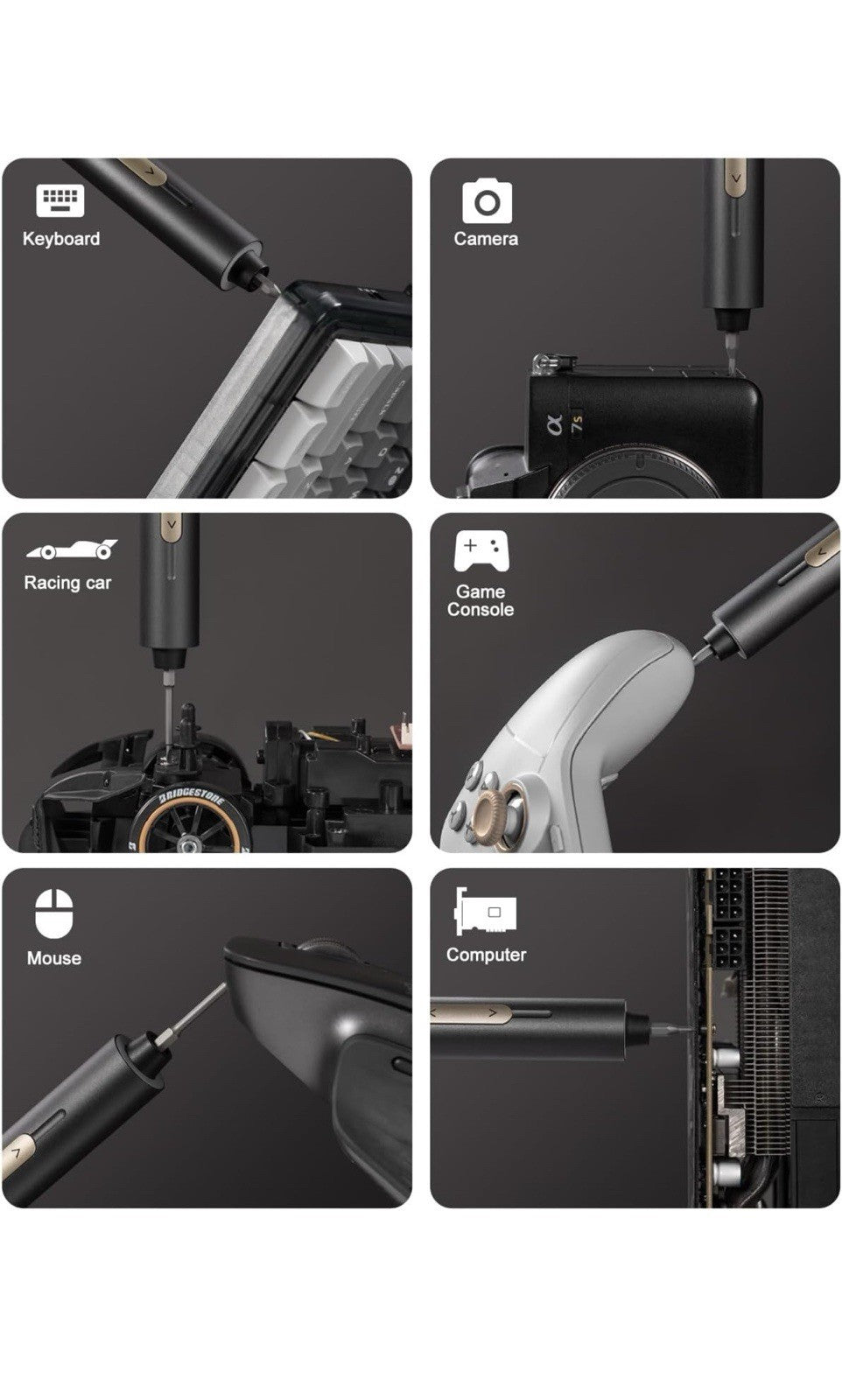 Keyboard

Camera

α 7s

Racing car

BRIDGESTONE

Game Console

Mouse

Computer