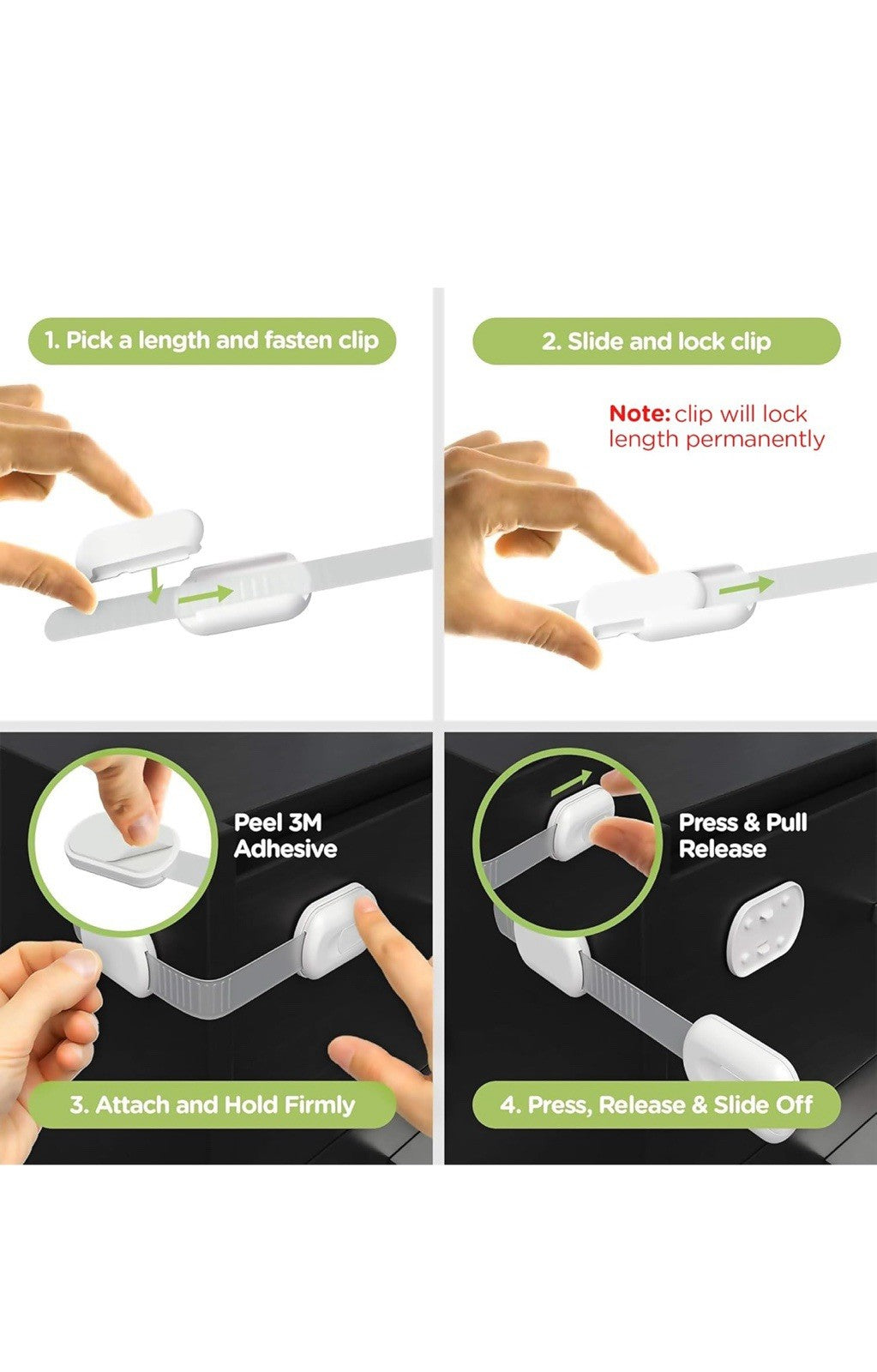 1. Pick a length and fasten clip

2. Slide and lock clip

Note: clip will lock length permanently

Peel 3M Adhesive

3. Attach and Hold Firmly

Press & Pull Release

4. Press, Release & Slide Off