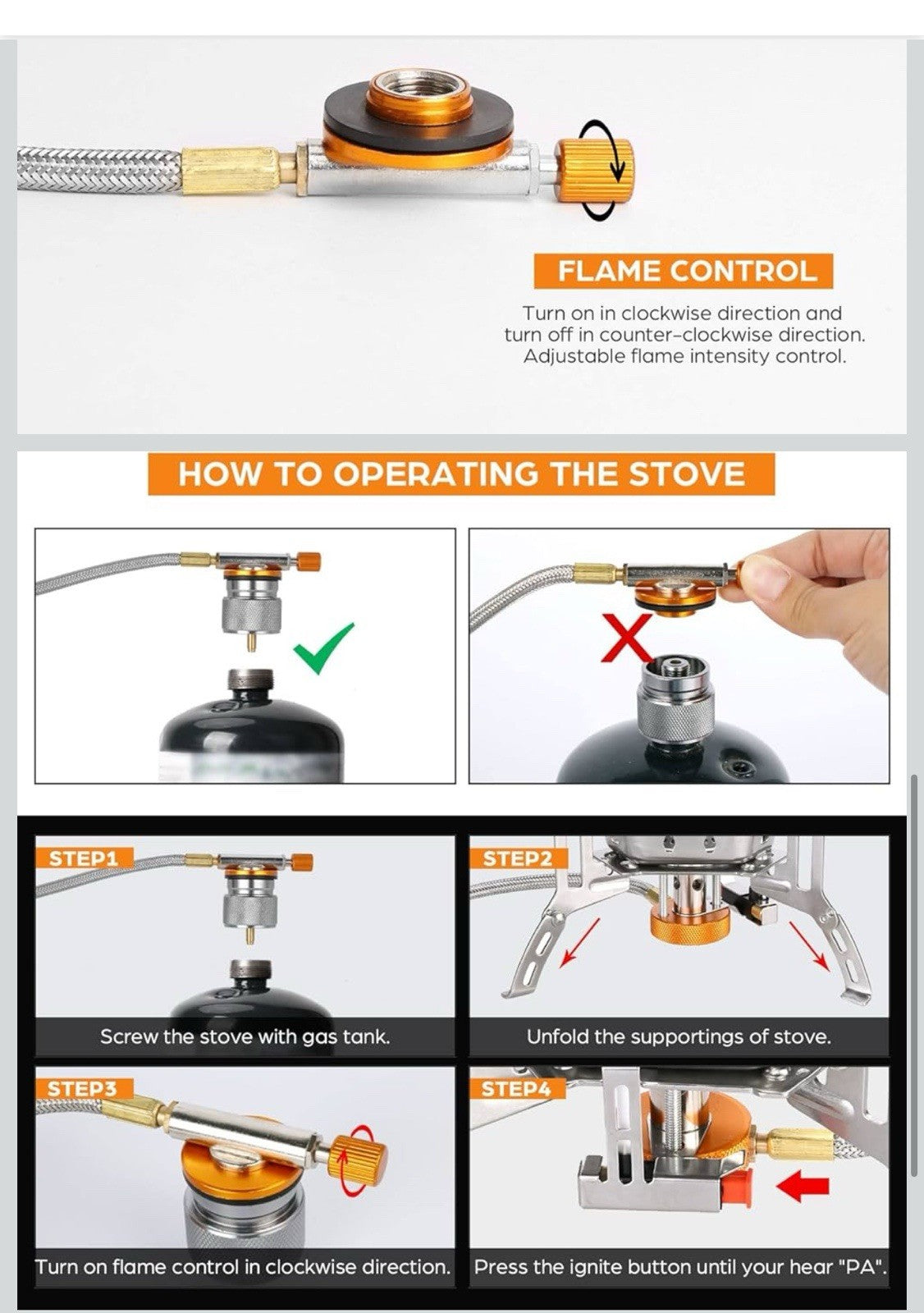 FLAME CONTROL

Turn on in clockwise direction and turn off in counter-clockwise direction. Adjustable flame intensity control.

HOW TO OPERATING THE STOVE

STEP1

Screw the stove with gas tank.

STEP2

Unfold the supportings of stove.

STEP3

Turn on flame control in clockwise direction.

STEP4

Press the ignite button until your hear "PA".