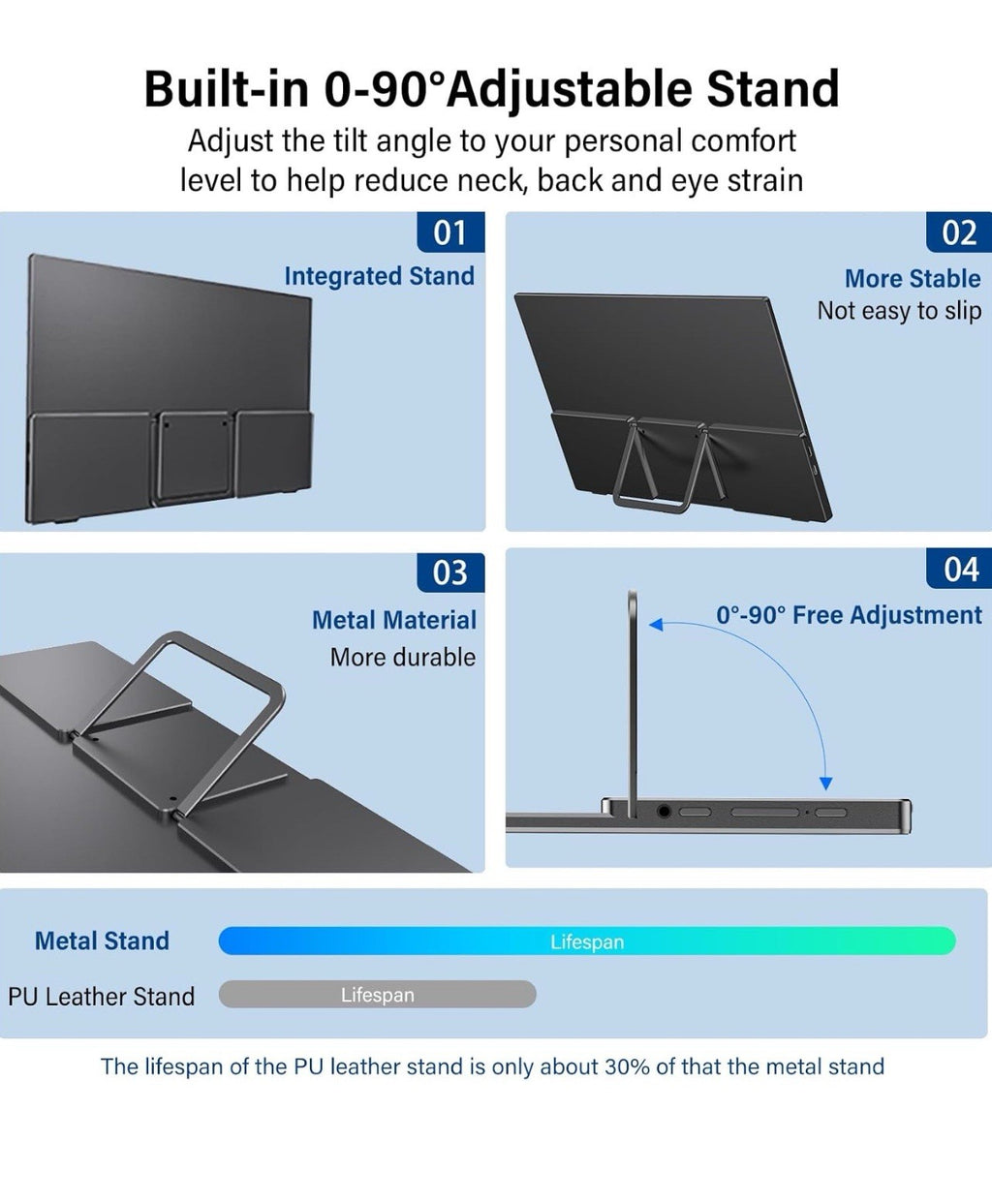 Built-in 0-90°Adjustable Stand

Adjust the tilt angle to your personal comfort level to help reduce neck, back and eye strain

01
Integrated Stand

02
More Stable
Not easy to slip

03
Metal Material
More durable

04
0°-90° Free Adjustment

Metal Stand
Lifespan

PU Leather Stand
Lifespan

The lifespan of the PU leather stand is only about 30% of that the metal stand