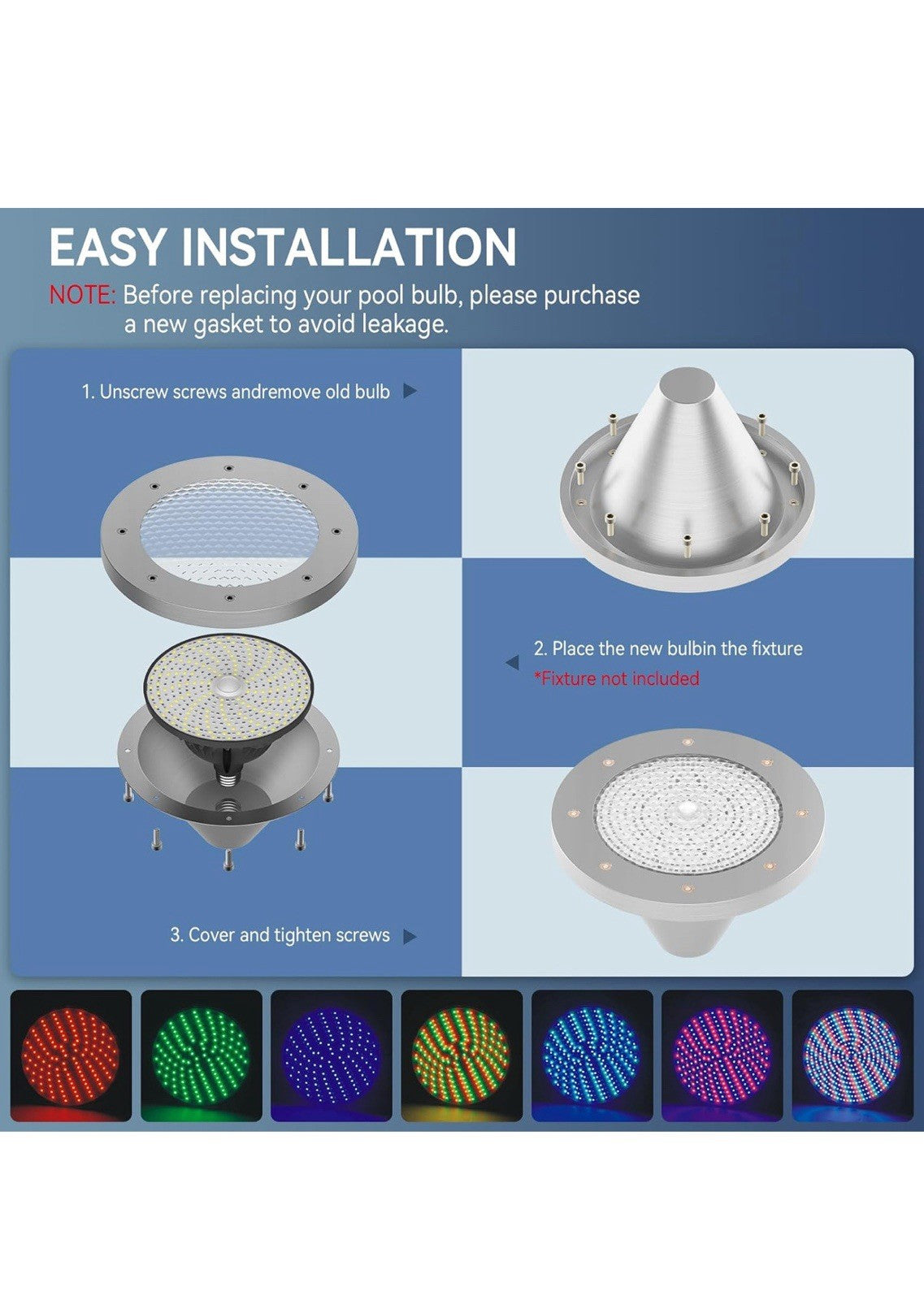 EASY INSTALLATION

NOTE: Before replacing your pool bulb, please purchase a new gasket to avoid leakage.

1. Unscrew screws andremove old bulb

2. Place the new bulbin the fixture
*Fixture not included

3. Cover and tighten screws