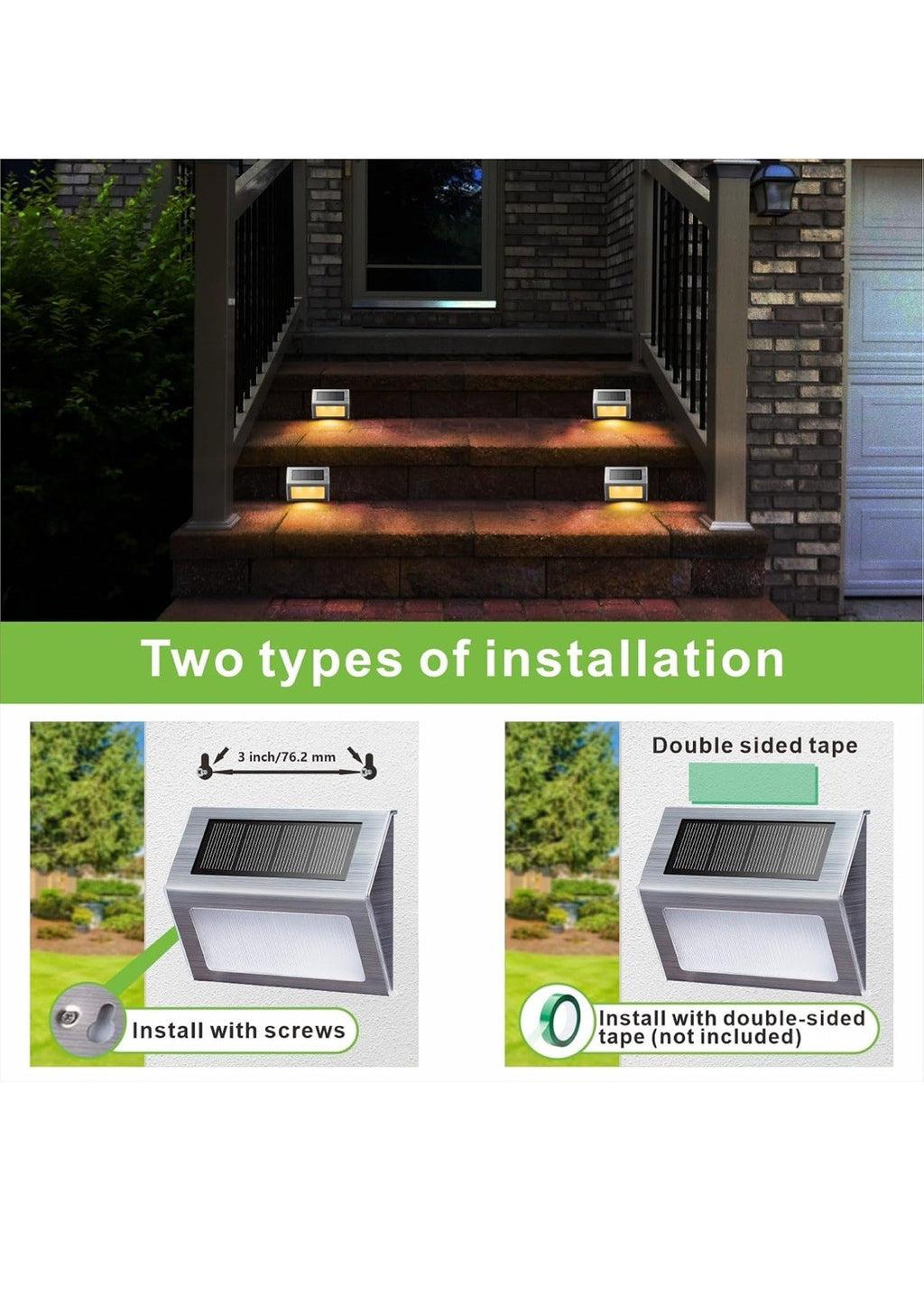 Two types of installation

3 inch/76.2 mm

Install with screws

Double sided tape

Install with double-sided tape (not included)