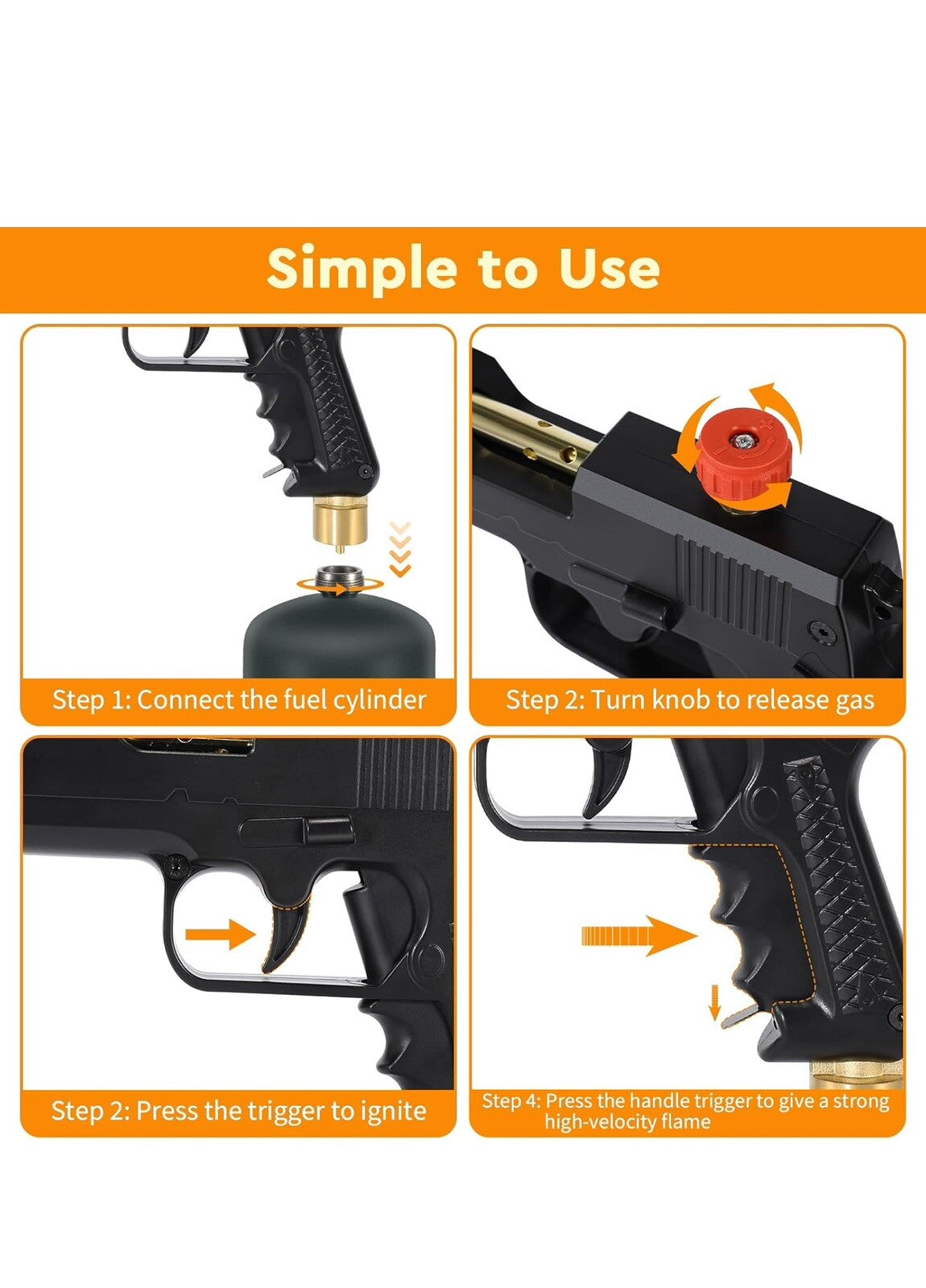 Simple to Use

Step 1: Connect the fuel cylinder

Step 2: Turn knob to release gas

Step 2: Press the trigger to ignite

Step 4: Press the handle trigger to give a strong high-velocity flame