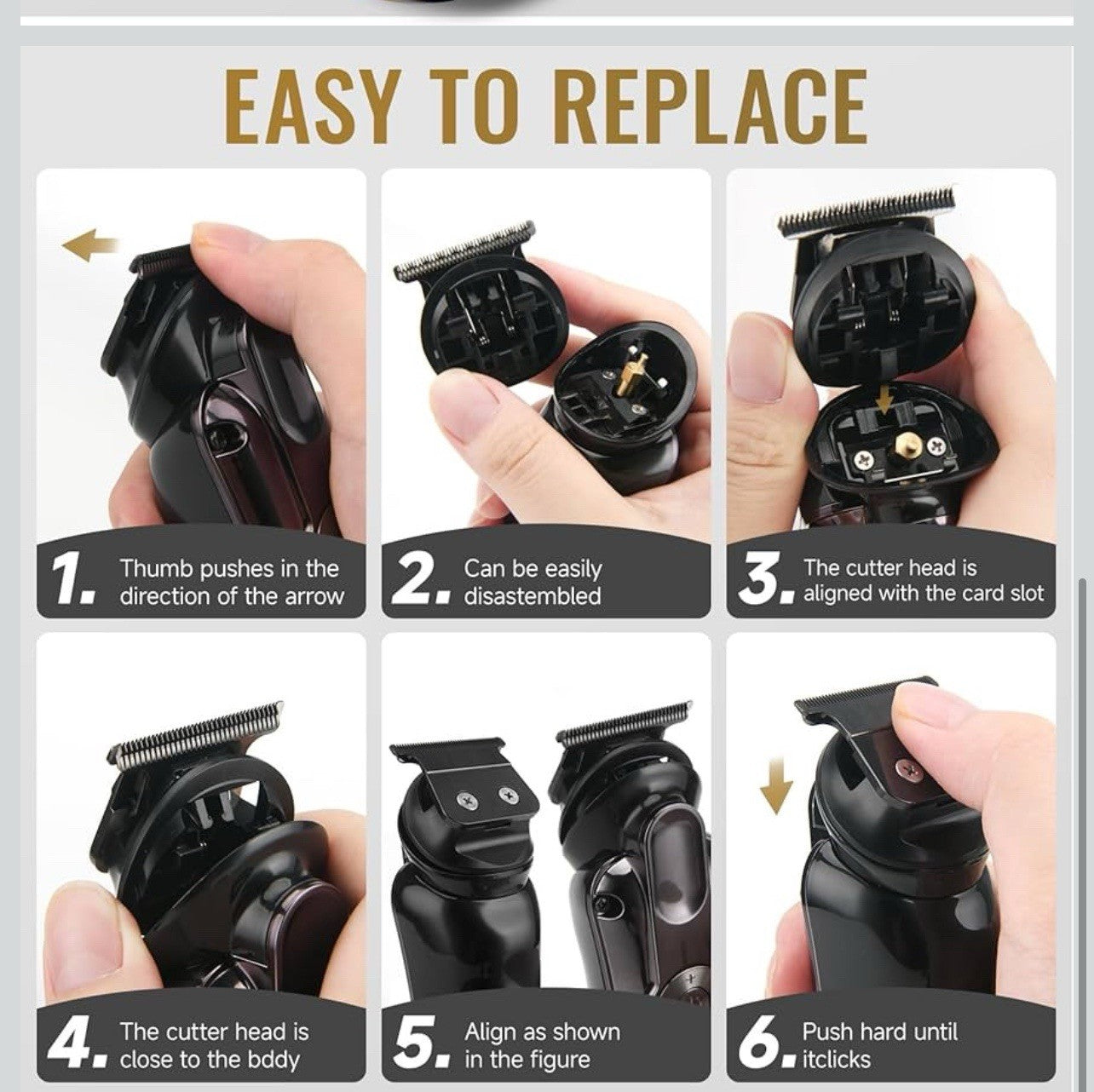 EASY TO REPLACE

1. Thumb pushes in the direction of the arrow

2. Can be easily disastembled

3. The cutter head is aligned with the card slot

4. The cutter head is close to the bddy

5. Align as shown in the figure

6. Push hard until itclicks