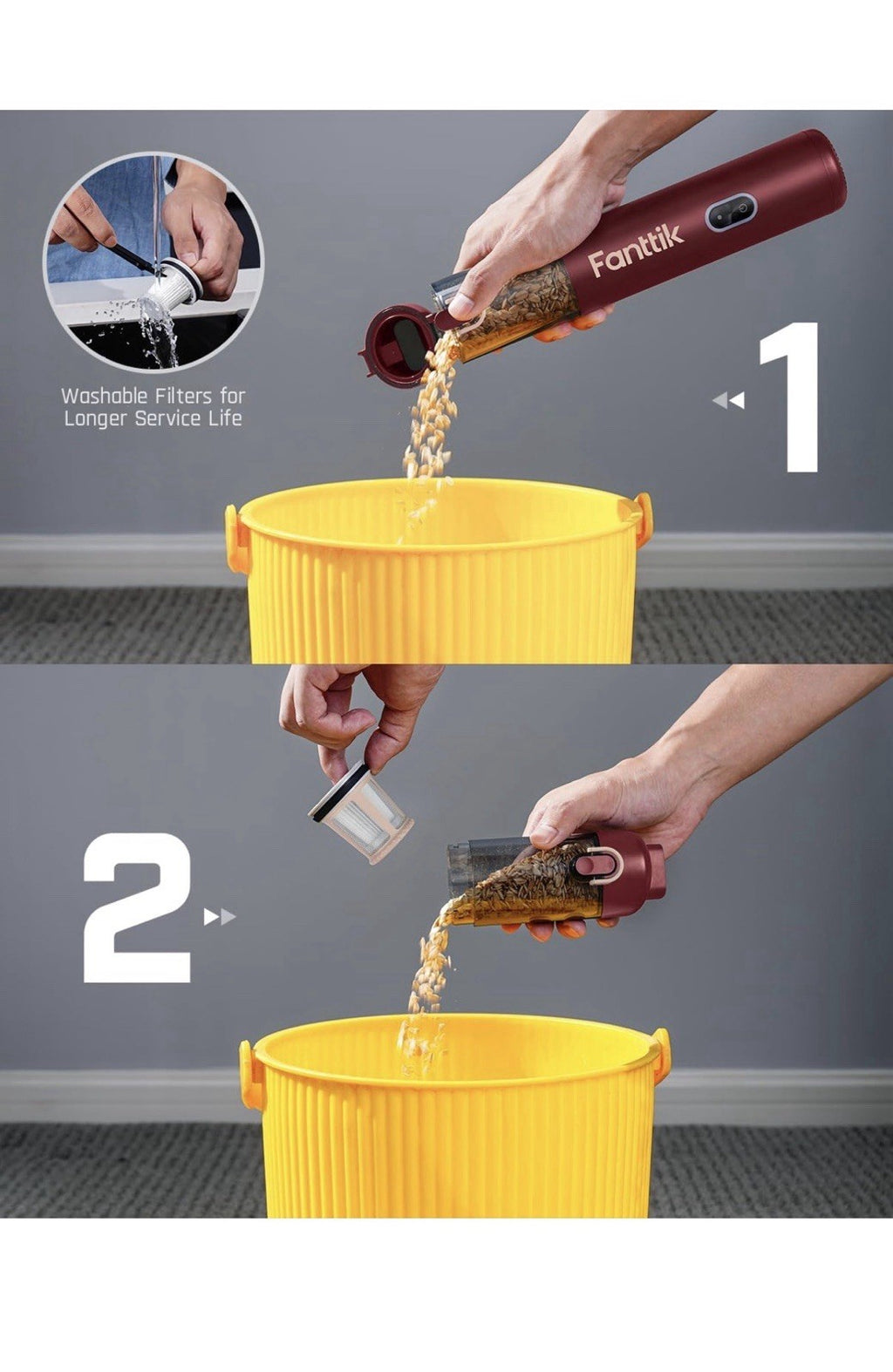 Washable Filters for Longer Service Life

Fanttik

1

2