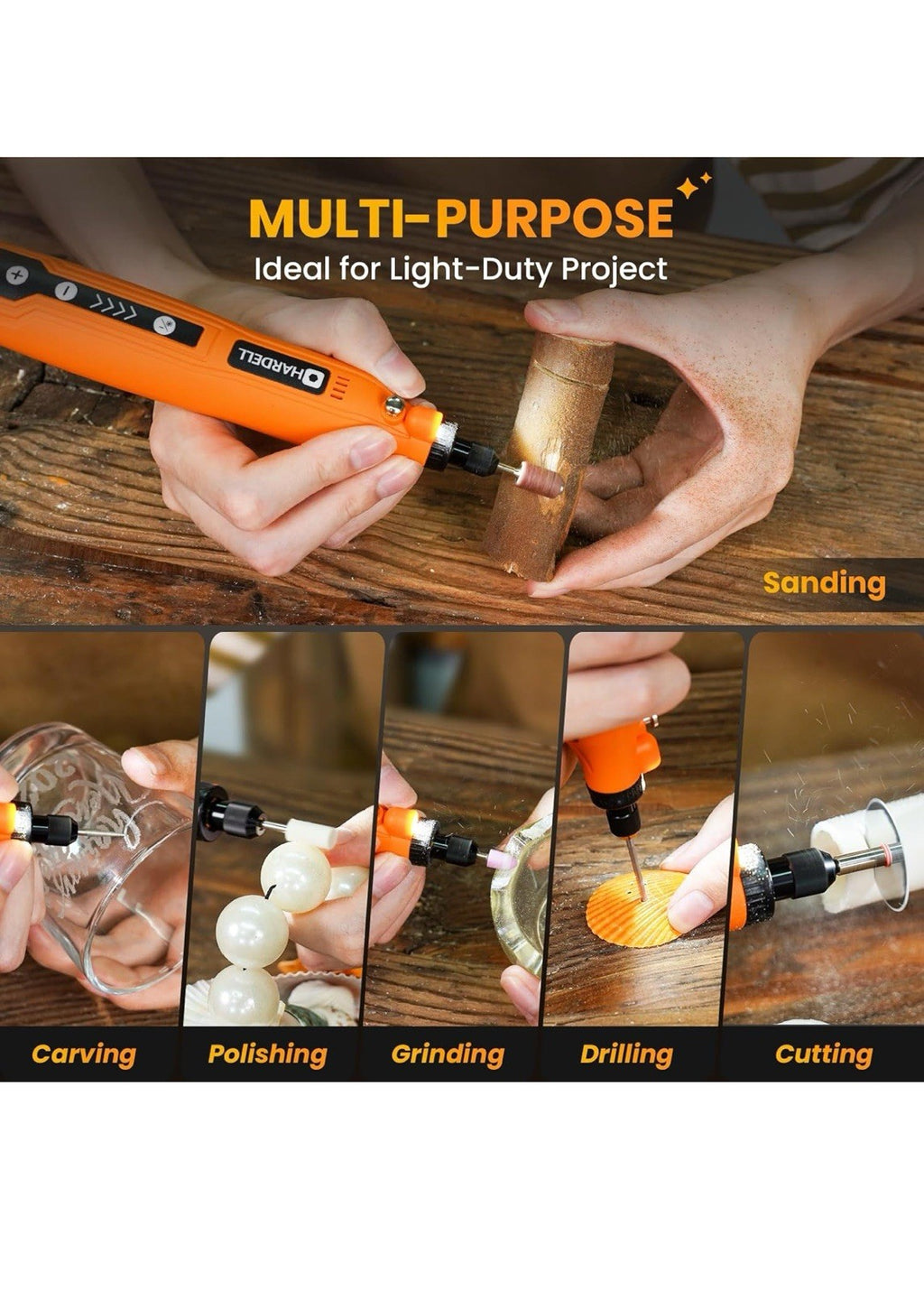 MULTI-PURPOSE
Ideal for Light-Duty Project

HARDELL

Sanding

Carving
Polishing
Grinding
Drilling
Cutting