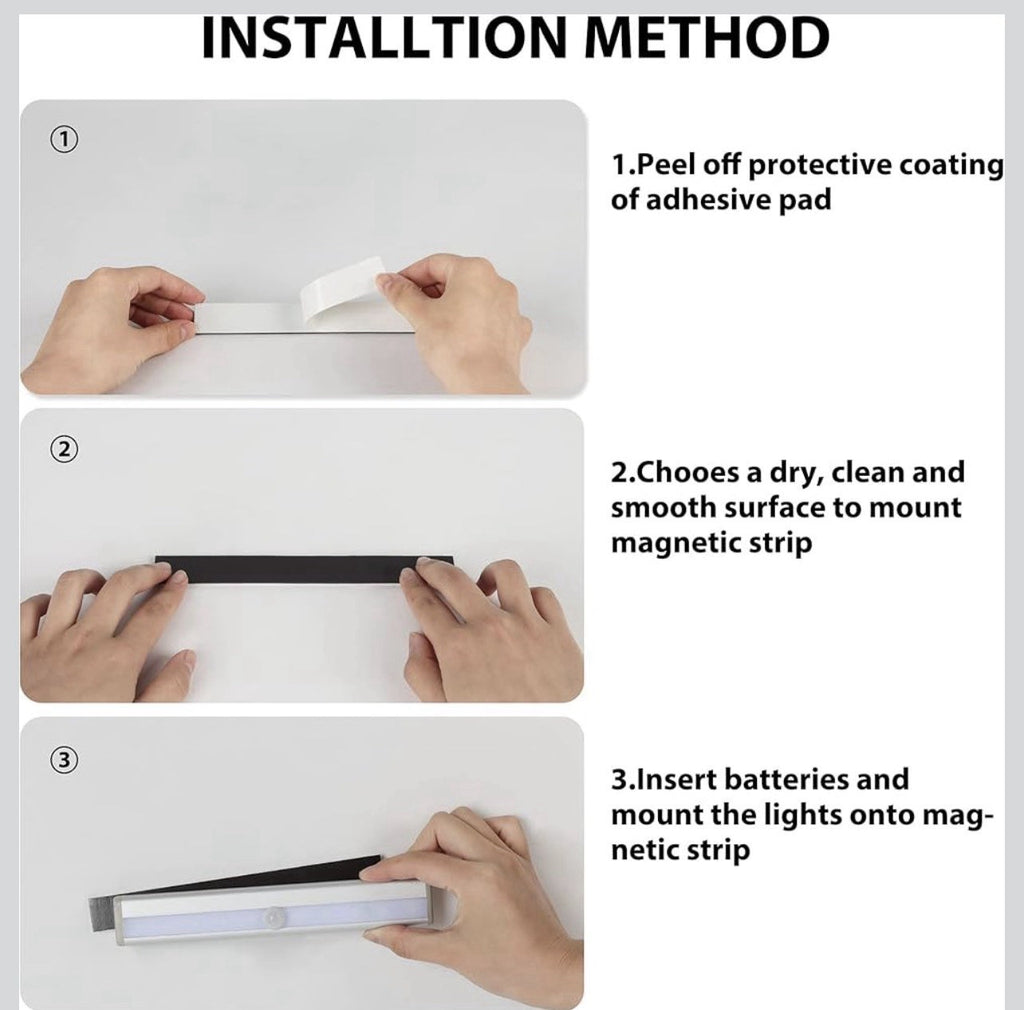 INSTALLTION METHOD

①

1.Peel off protective coating of adhesive pad

②

2.Chooes a dry, clean and smooth surface to mount magnetic strip

③

3.Insert batteries and mount the lights onto magnetic strip