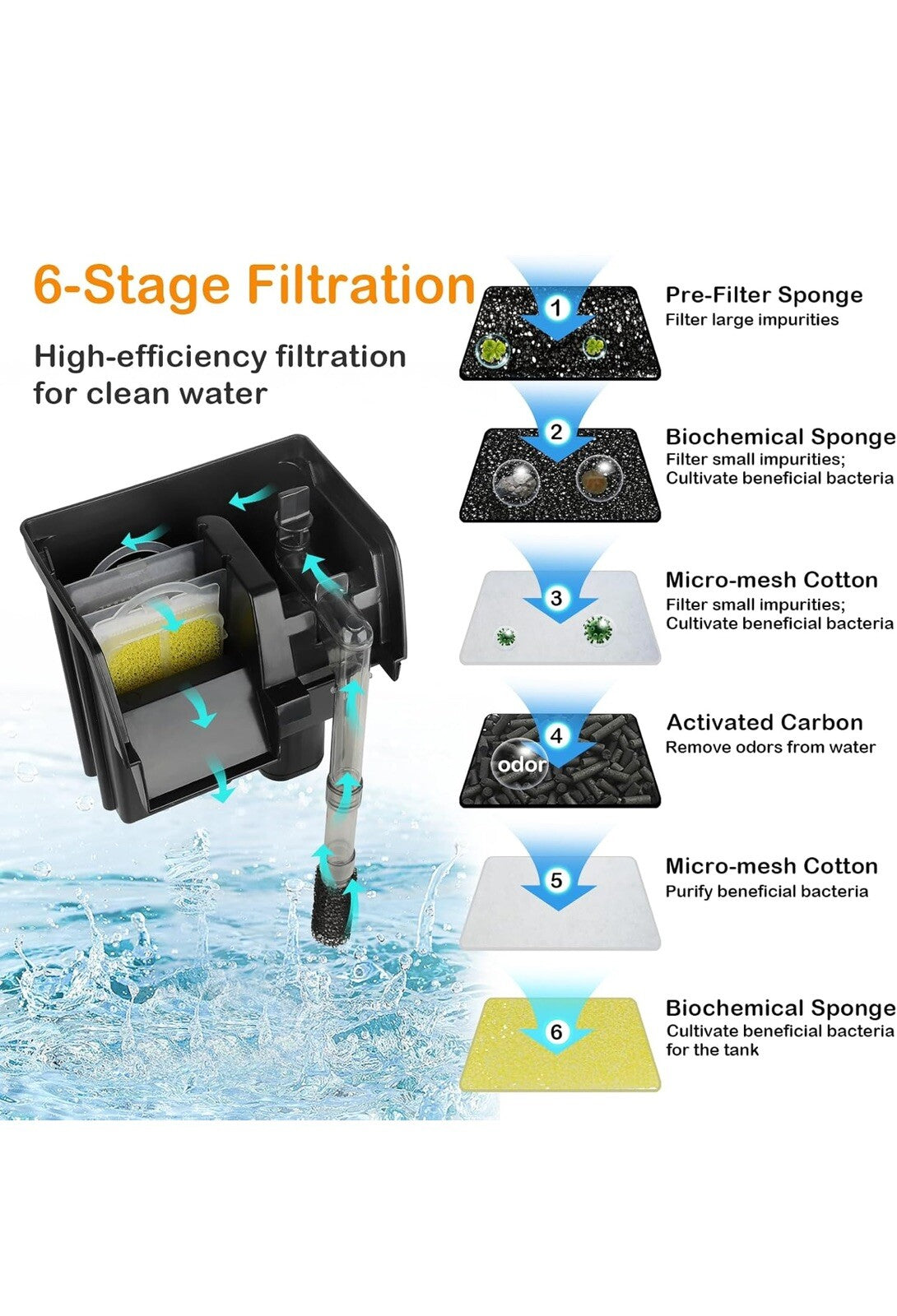 6-Stage Filtration

High-efficiency filtration for clean water

1

Pre-Filter Sponge
Filter large impurities

2

Biochemical Sponge
Filter small impurities; Cultivate beneficial bacteria

3

Micro-mesh Cotton
Filter small impurities; Cultivate beneficial bacteria

4

odor

Activated Carbon
Remove odors from water

5

Micro-mesh Cotton
Purify beneficial bacteria

6

Biochemical Sponge
Cultivate beneficial bacteria for the tank