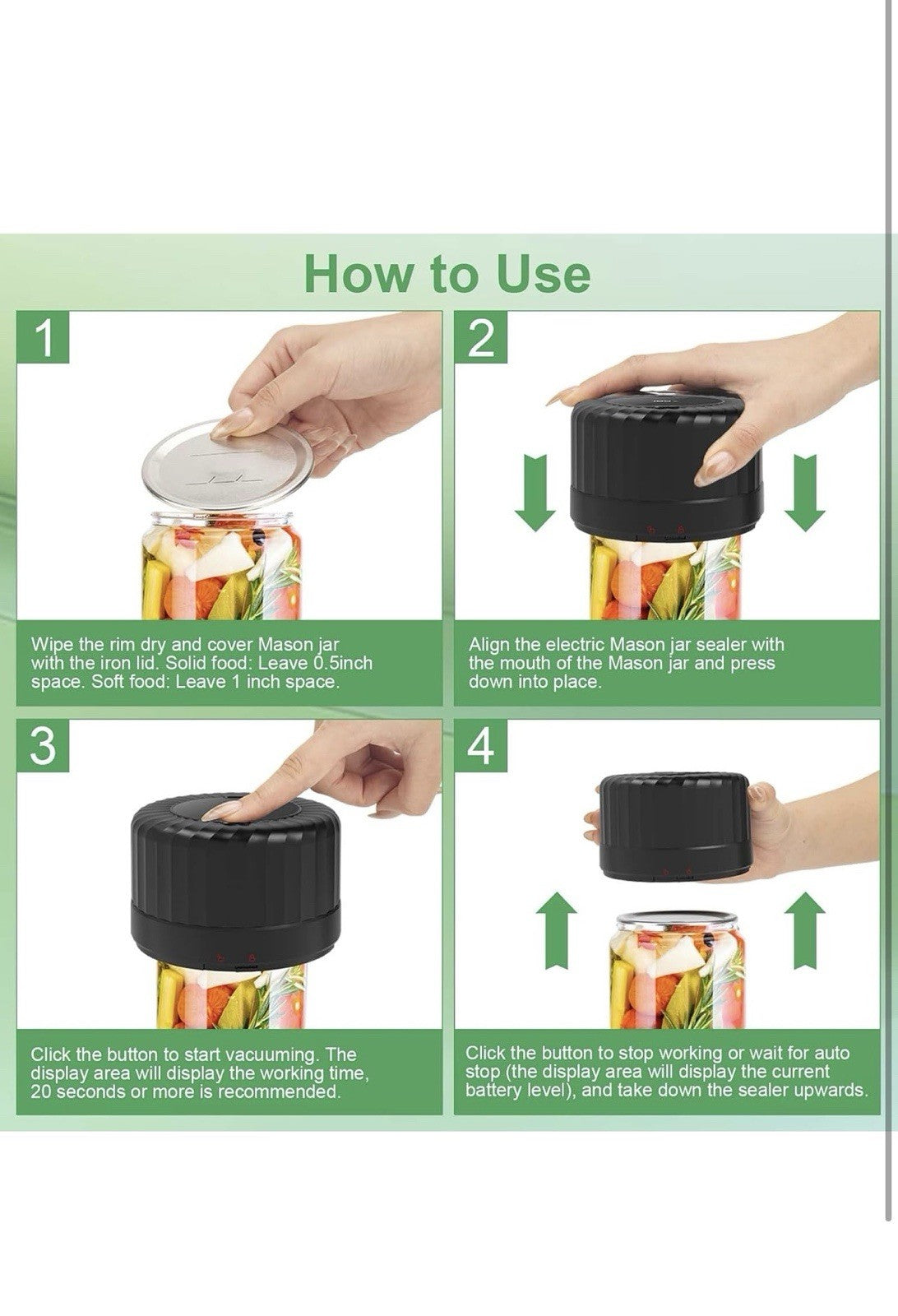 How to Use

1

Wipe the rim dry and cover Mason jar with the iron lid. Solid food: Leave 0.5inch space. Soft food: Leave 1 inch space.

2

Align the electric Mason jar sealer with the mouth of the Mason jar and press down into place.

3

Click the button to start vacuuming. The display area will display the working time, 20 seconds or more is recommended.

4

Click the button to stop working or wait for auto stop (the display area will display the current battery level), and take down the sealer upwards.