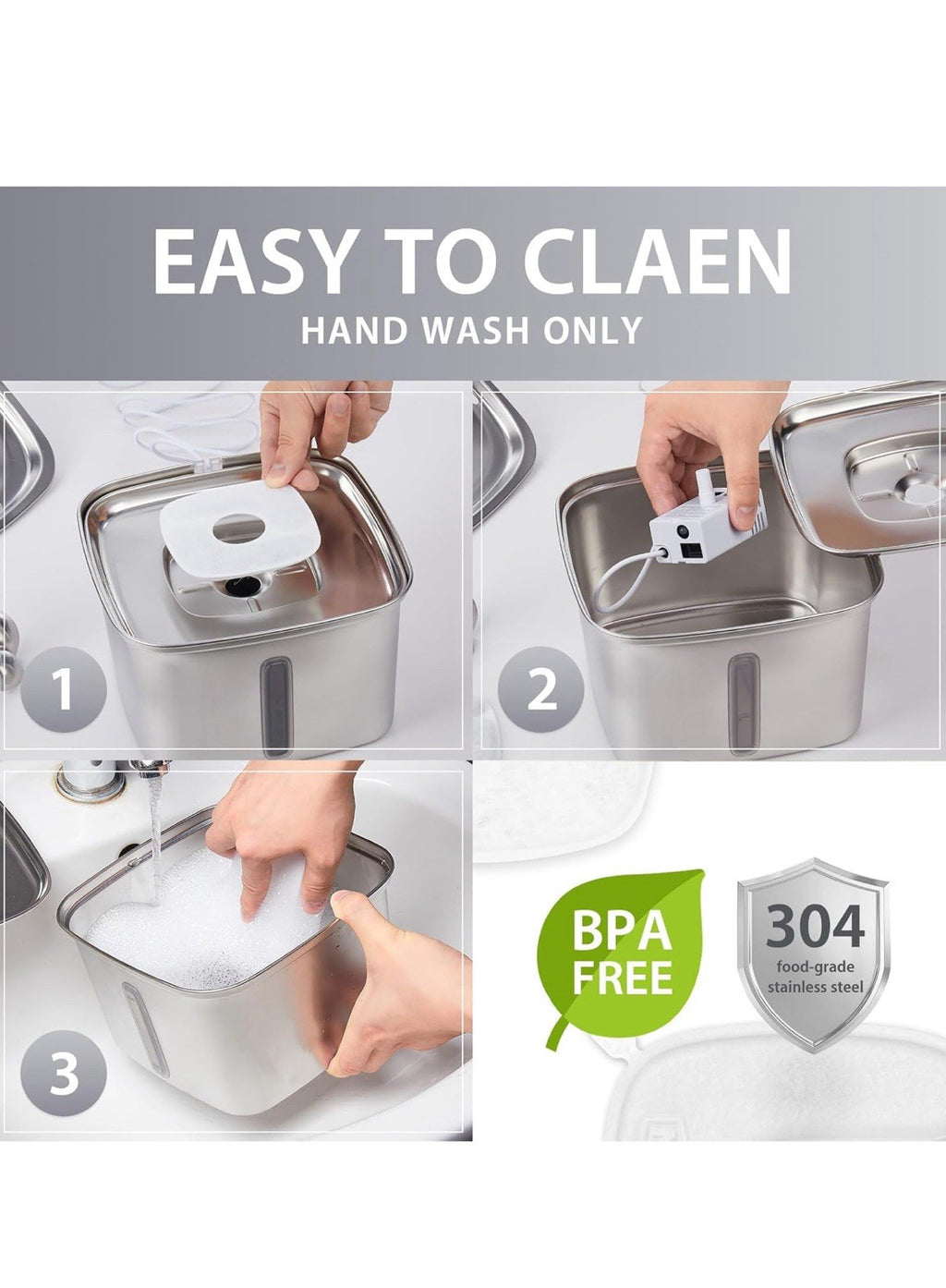 EASY TO CLAEN
HAND WASH ONLY

1

2

3

BPA FREE

304
food-grade
stainless steel