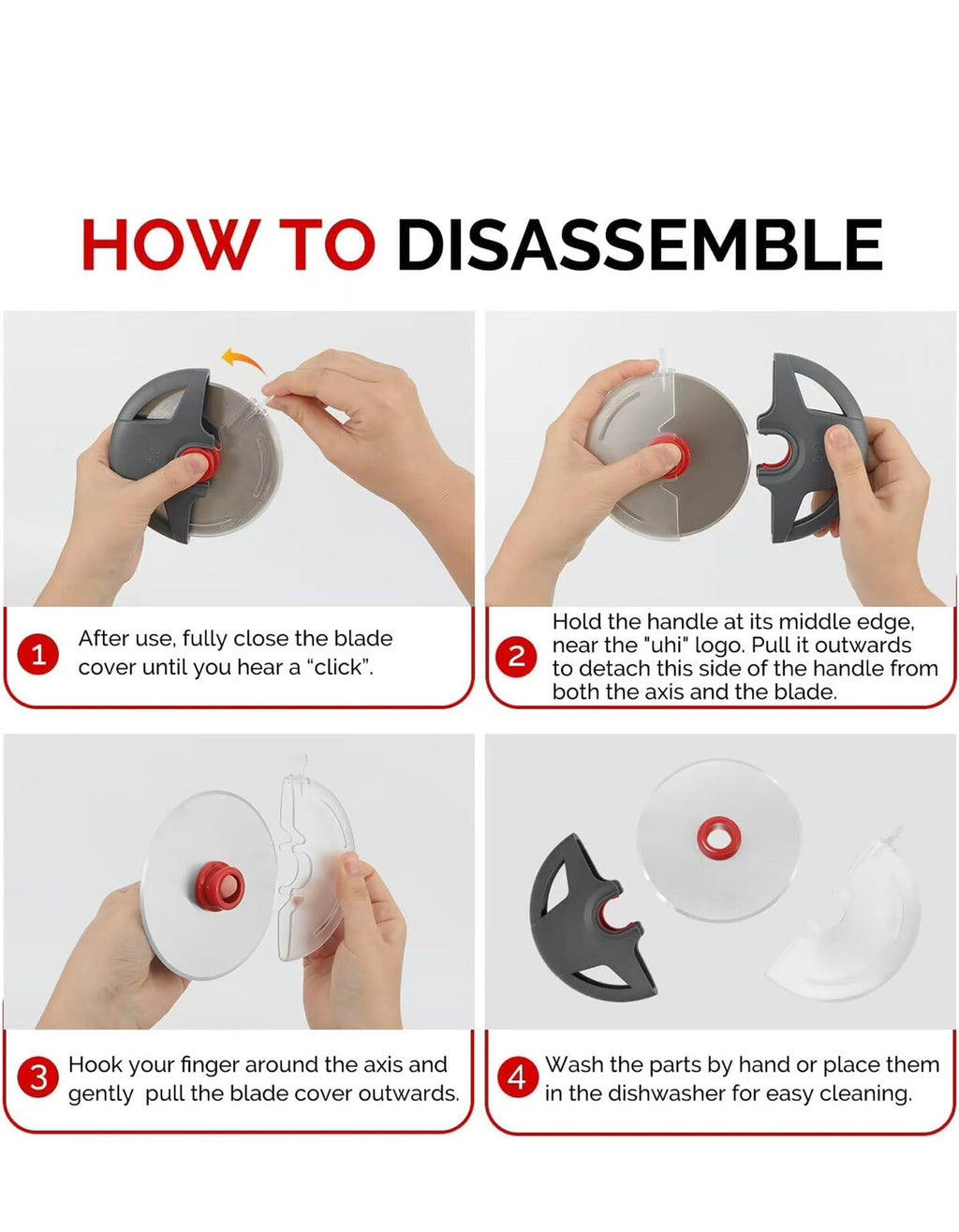 HOW TO DISASSEMBLE

1 After use, fully close the blade cover until you hear a “click”.

2 Hold the handle at its middle edge, near the "uhi" logo. Pull it outwards to detach this side of the handle from both the axis and the blade.

3 Hook your finger around the axis and gently pull the blade cover outwards.

4 Wash the parts by hand or place them in the dishwasher for easy cleaning.