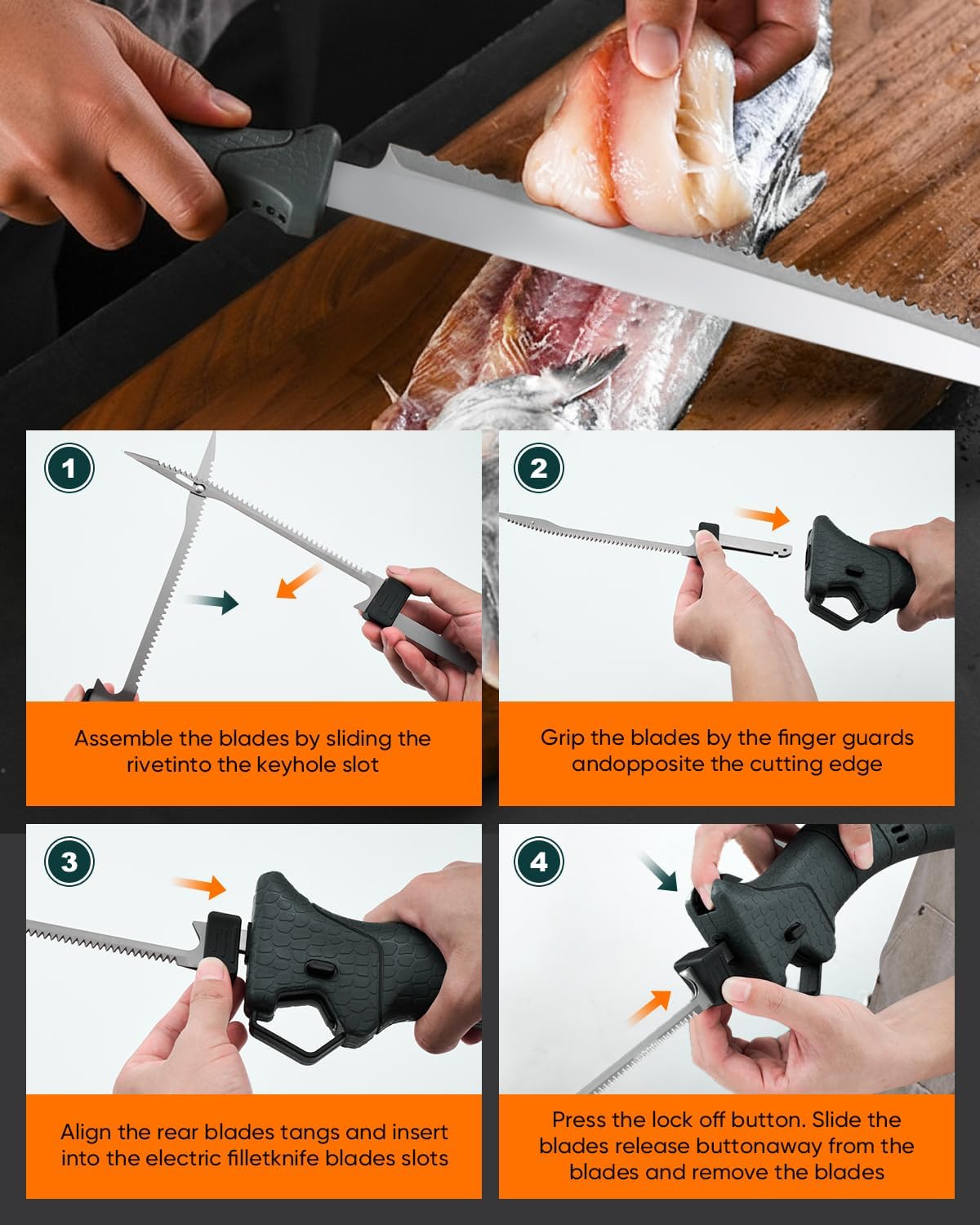 1

Assemble the blades by sliding the rivetinto the keyhole slot

2

Grip the blades by the finger guards andopposite the cutting edge

3

Align the rear blades tangs and insert into the electric filletknife blades slots

4

Press the lock off button. Slide the blades release buttonaway from the blades and remove the blades