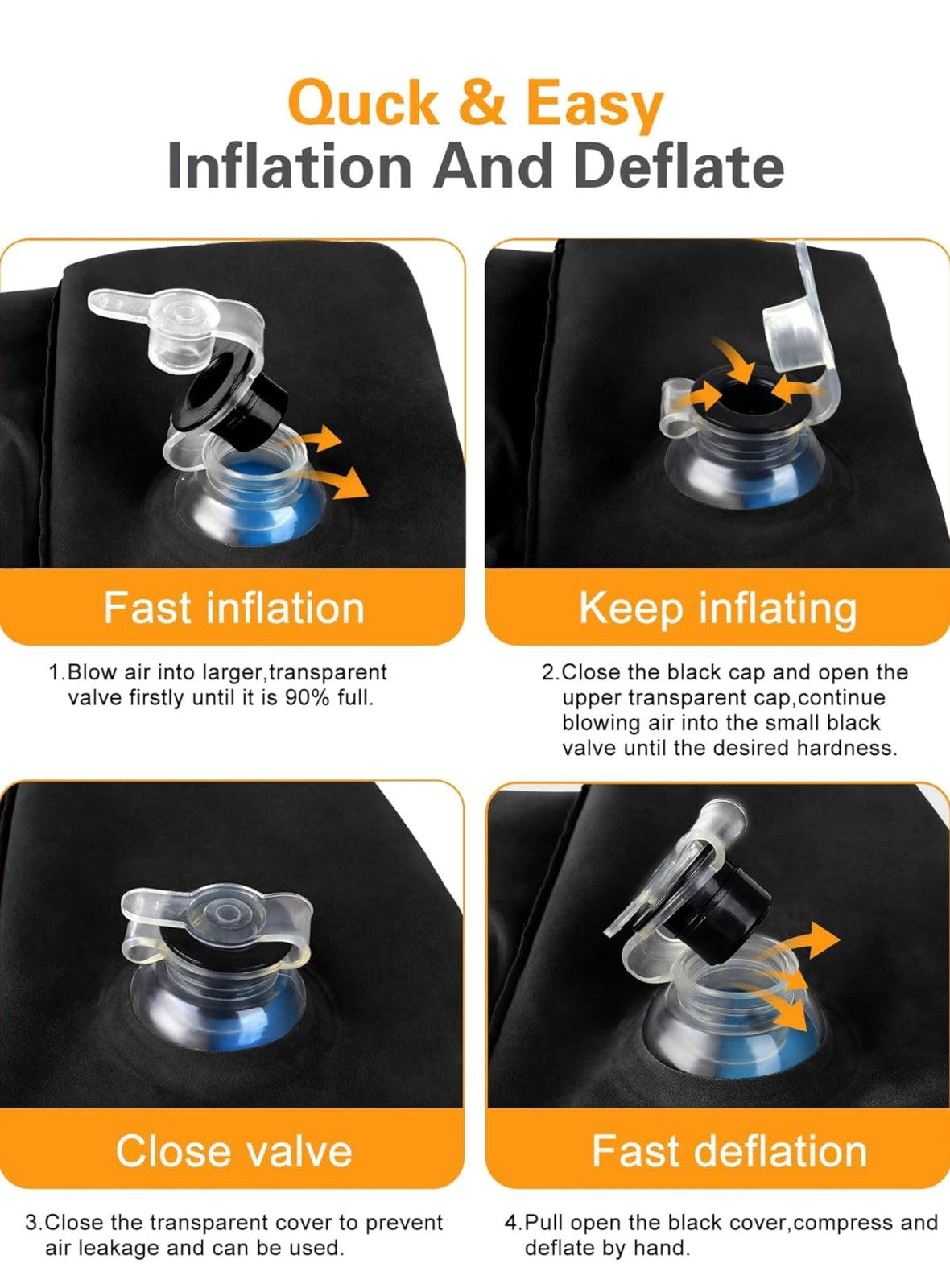 Quck & Easy
Inflation And Deflate

Fast inflation

1.Blow air into larger,transparent valve firstly until it is 90% full.

Keep inflating

2.Close the black cap and open the upper transparent cap,continue blowing air into the small black valve until the desired hardness.

Close valve

3.Close the transparent cover to prevent air leakage and can be used.

Fast deflation

4.Pull open the black cover,compress and deflate by hand.