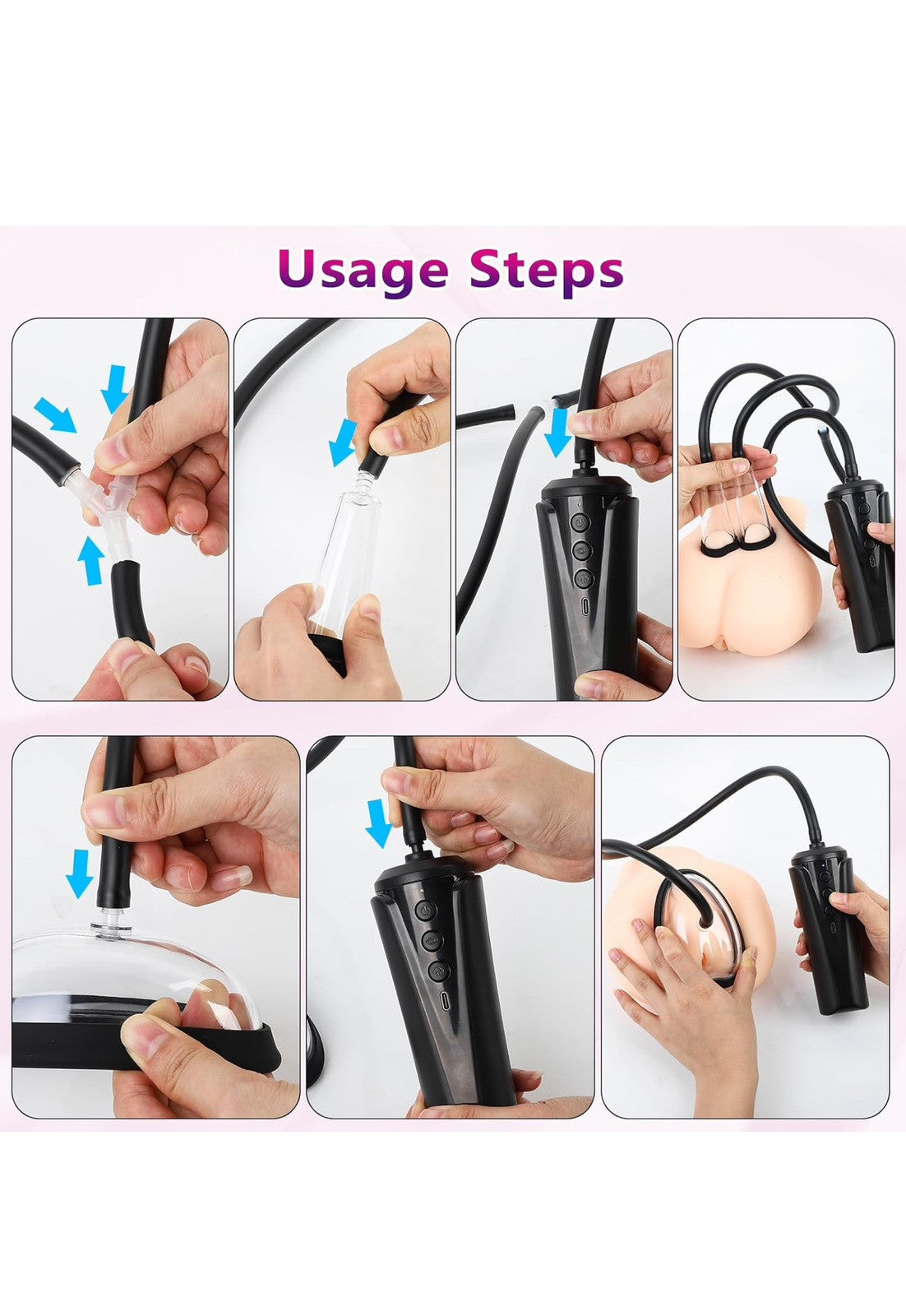 Usage Steps