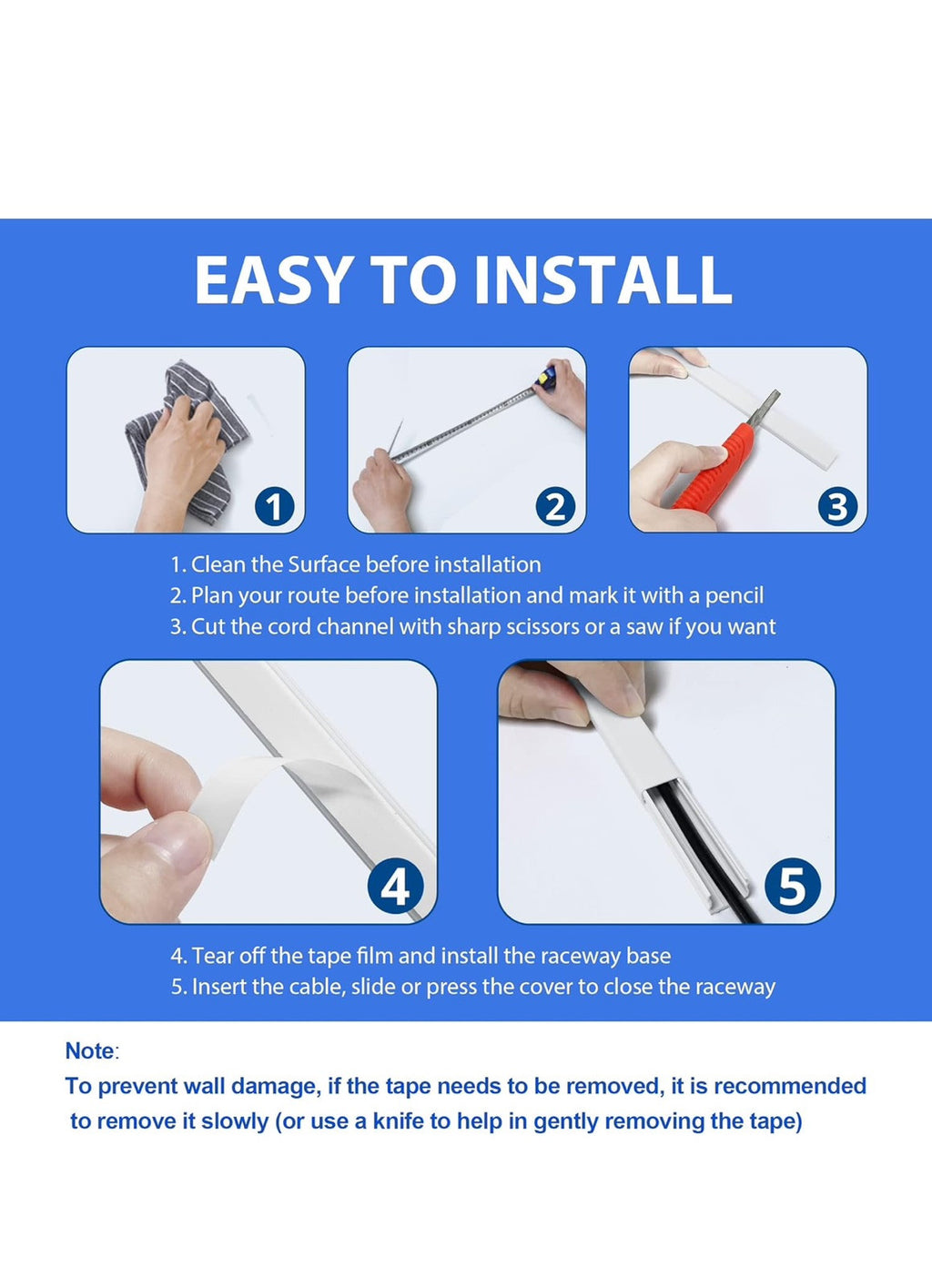 EASY TO INSTALL

1

2

3

1. Clean the Surface before installation
2. Plan your route before installation and mark it with a pencil
3. Cut the cord channel with sharp scissors or a saw if you want

4

5

4. Tear off the tape film and install the raceway base
5. Insert the cable, slide or press the cover to close the raceway

Note:
To prevent wall damage, if the tape needs to be removed, it is recommended to remove it slowly (or use a knife to help in gently removing the tape)